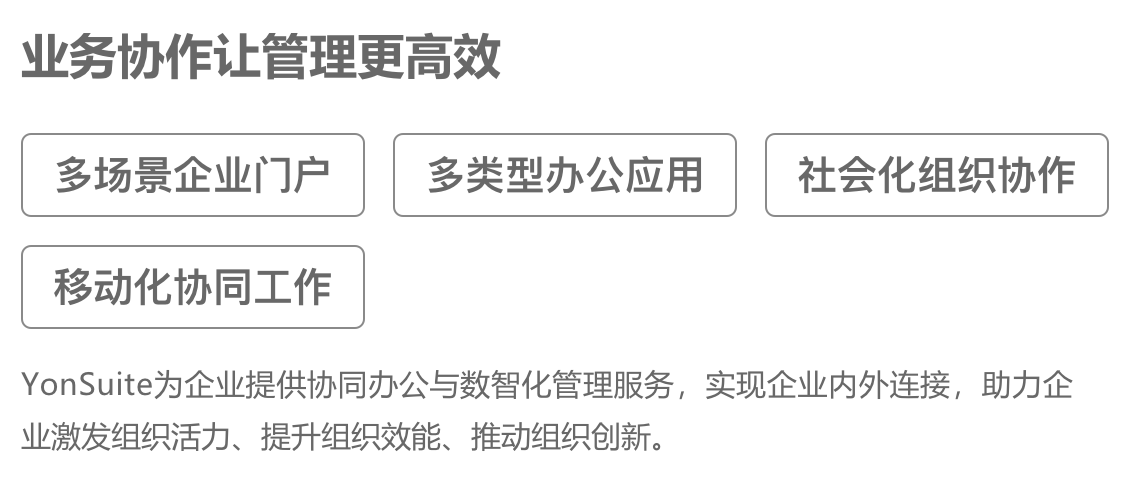 业务协作让管理更高效

多场景企业门户

多类型办公应用

社会化组织协作

移动化协同工作

YonSuite为企业提供协同办公与数智化管理服务，实现企业内外连接，助力企业激发组织活力、提升组织效能、推动组织创新。